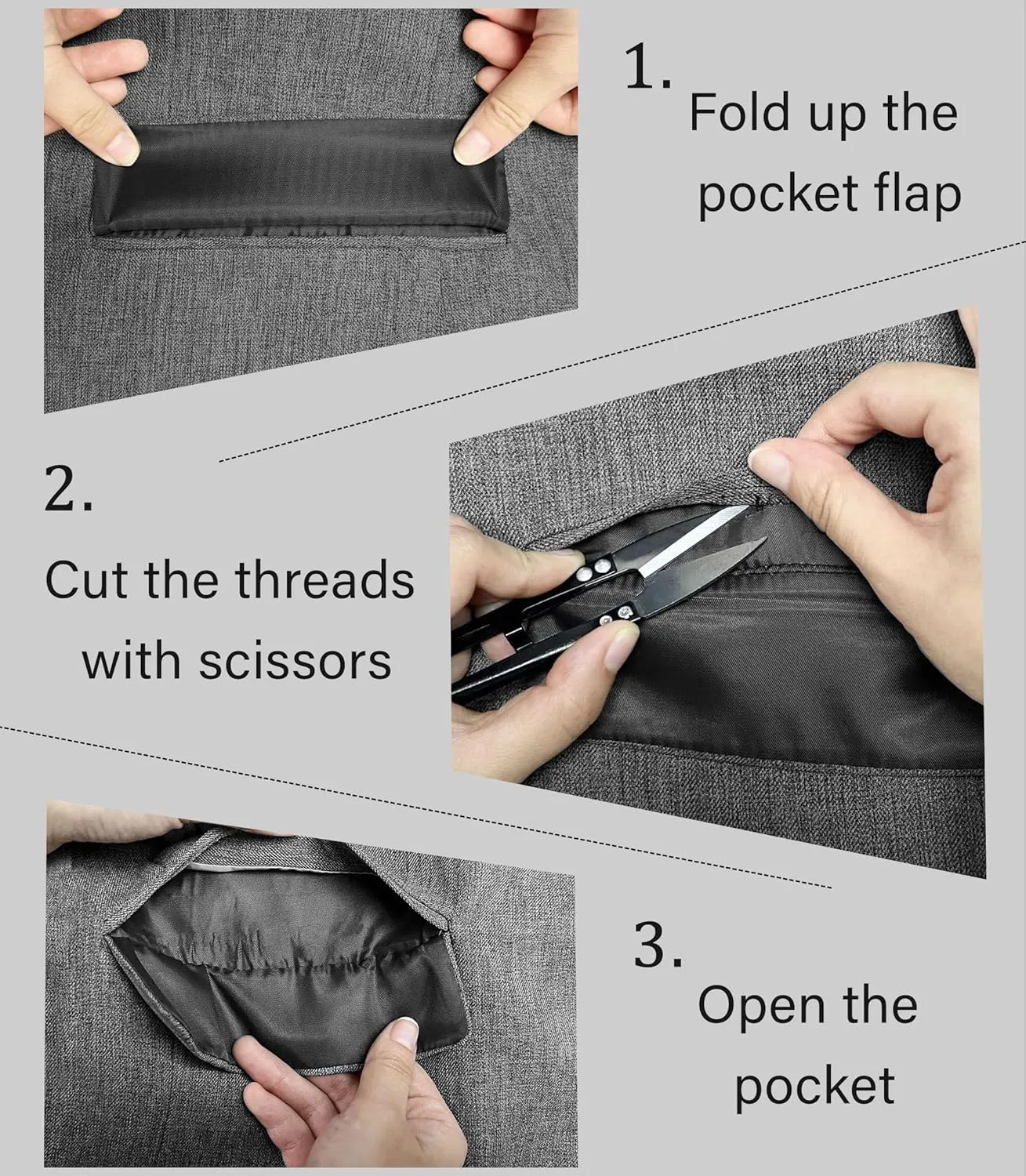 1.
Fold up the pocket flap

2.
Cut the threads with scissors

3.
Open the pocket